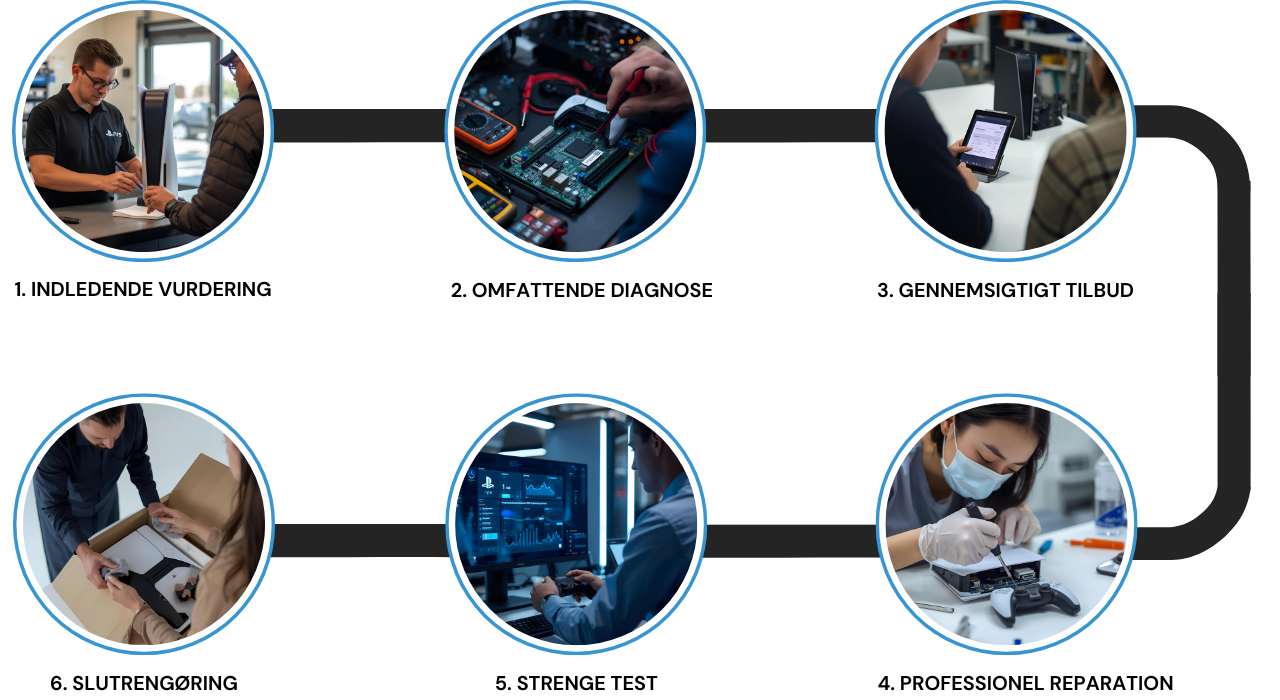 1. INDLEDENDE VURDERING

2. OMFATTENDE DIAGNOSE

3. GENNEMSIGTIGT TILBUD

6. SLUTRENGØRING

5. STRENGE TEST

4. PROFESSIONEL REPARATION